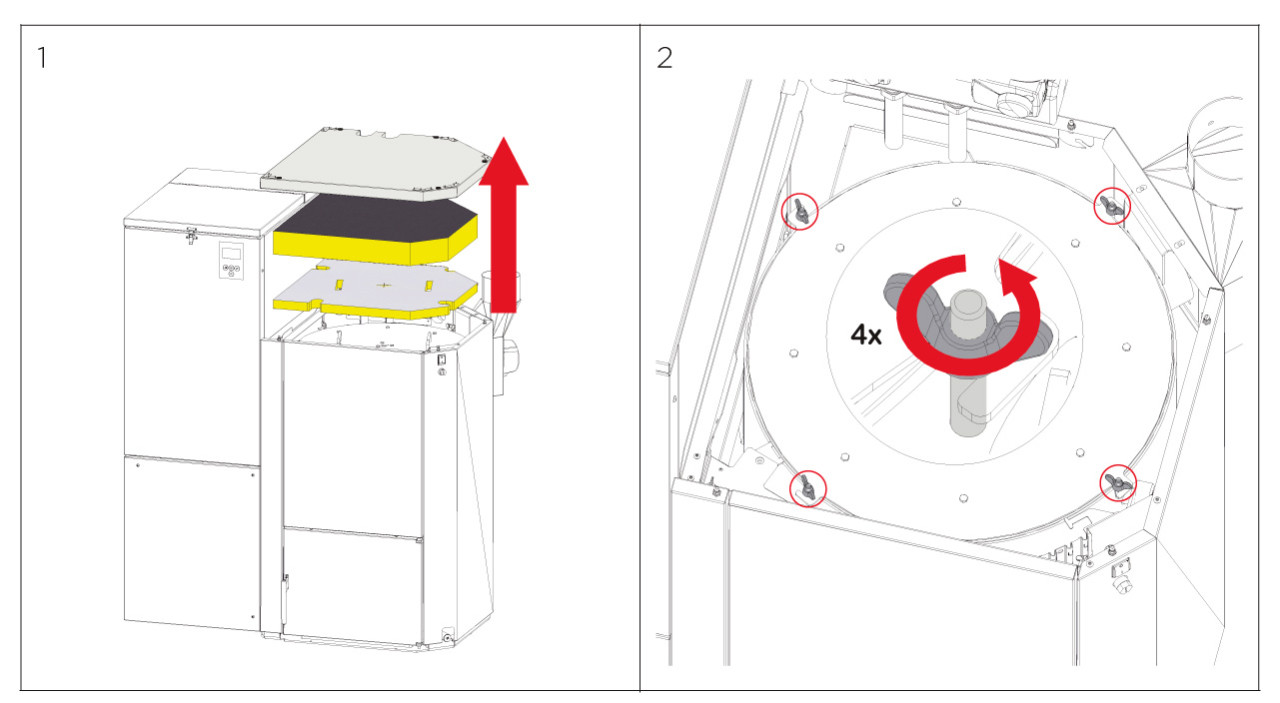 1

2

4x