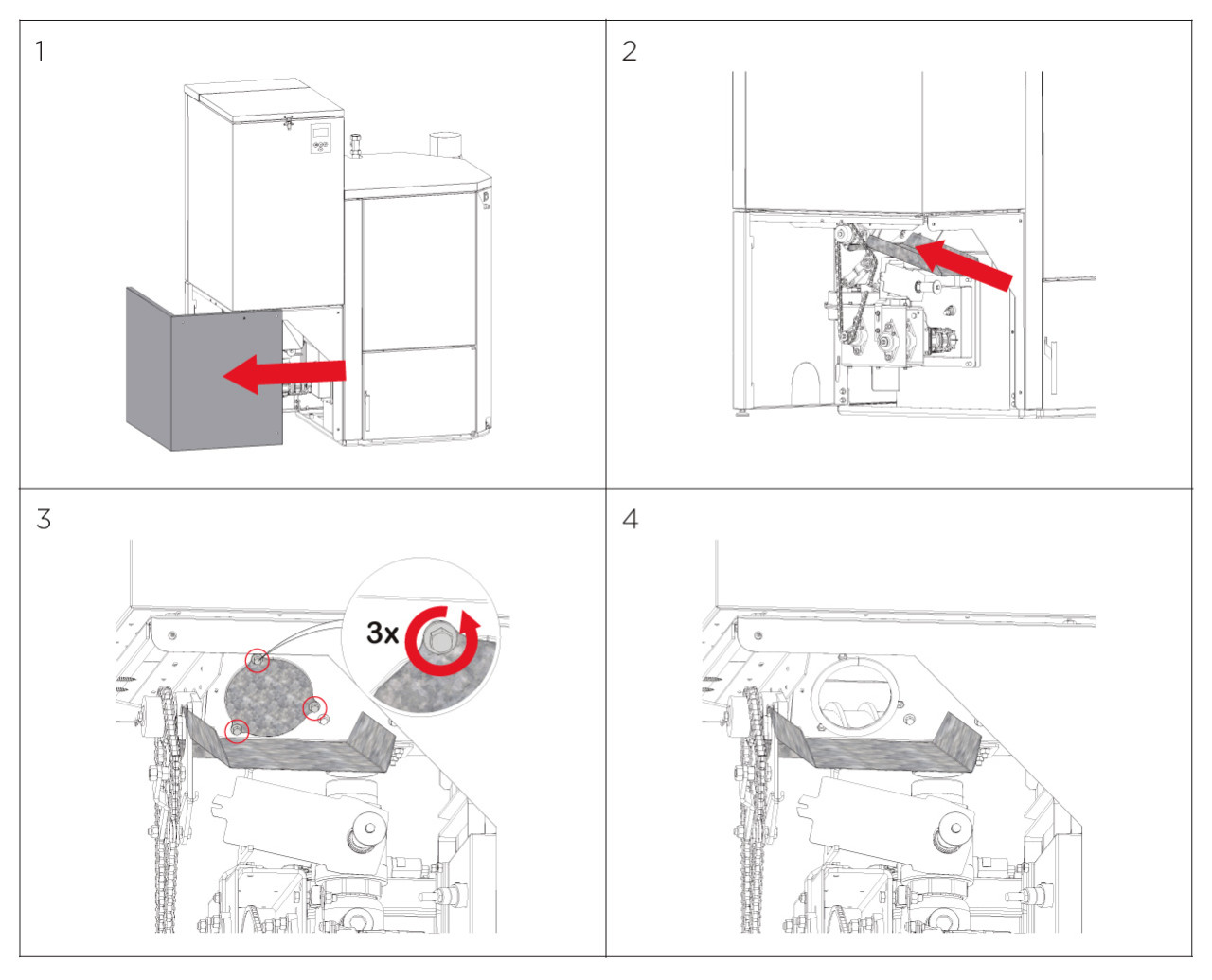 1

2

3

3x

4