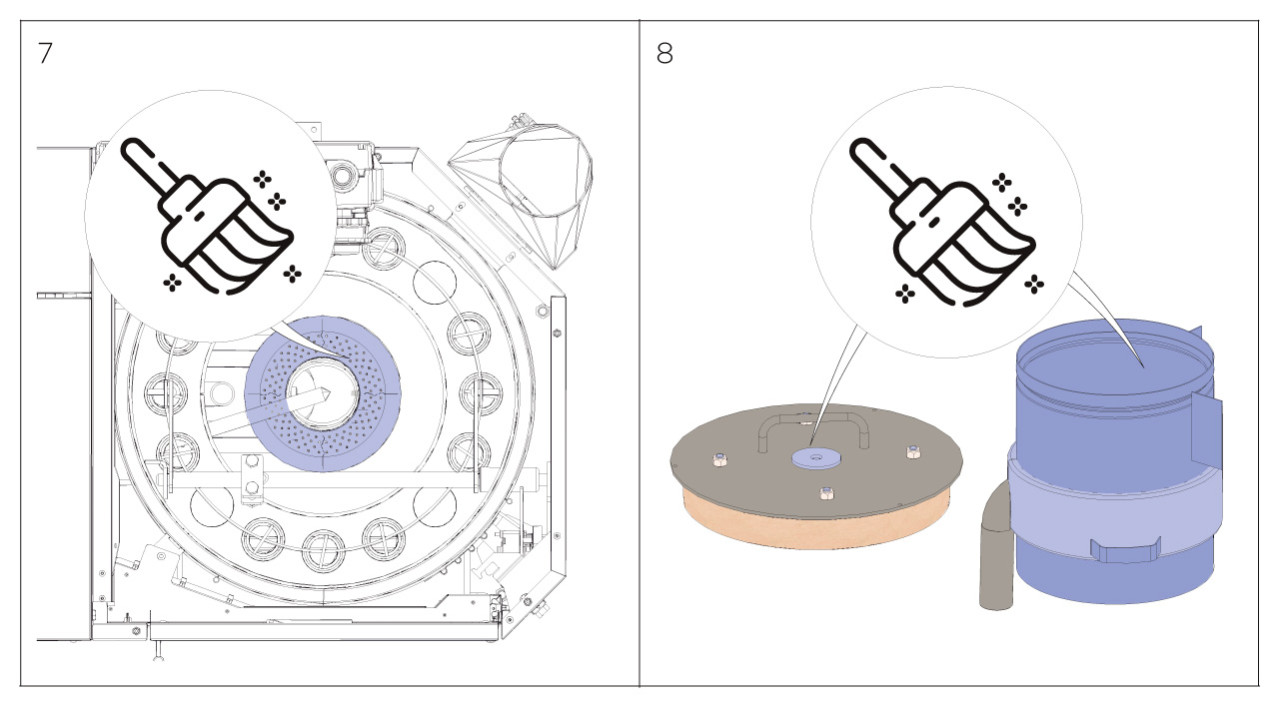 7

8