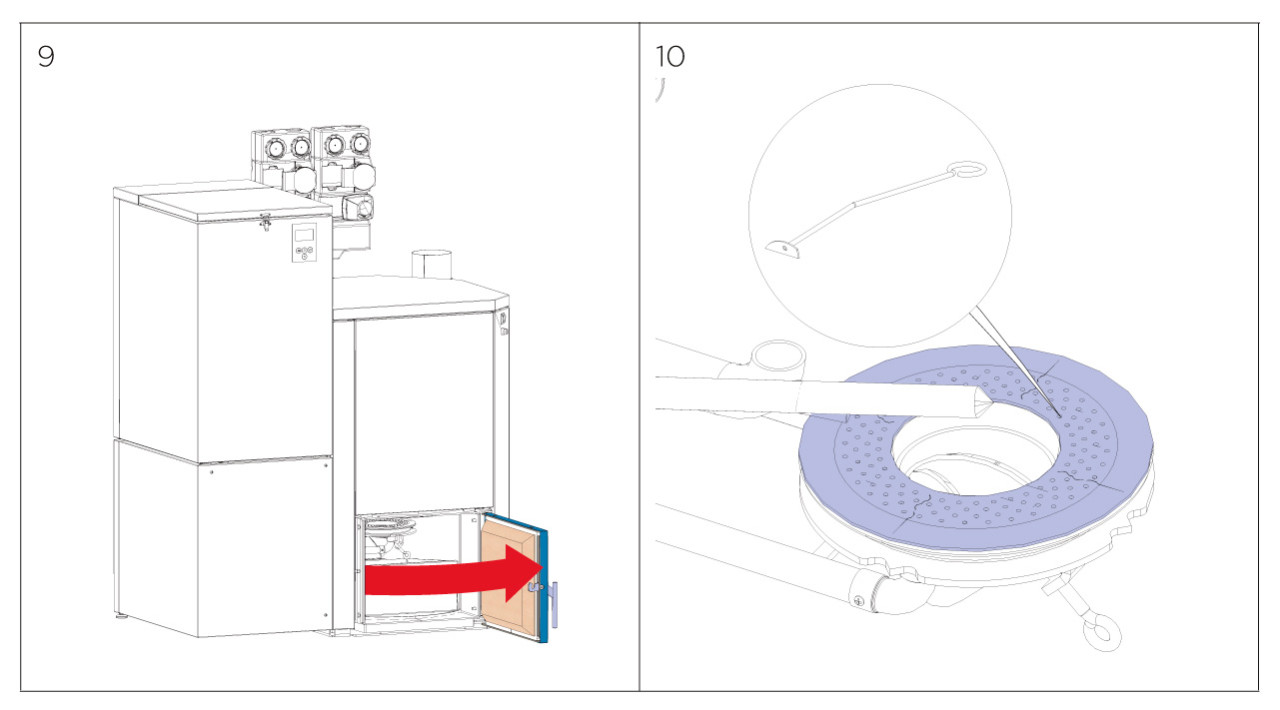 9

10