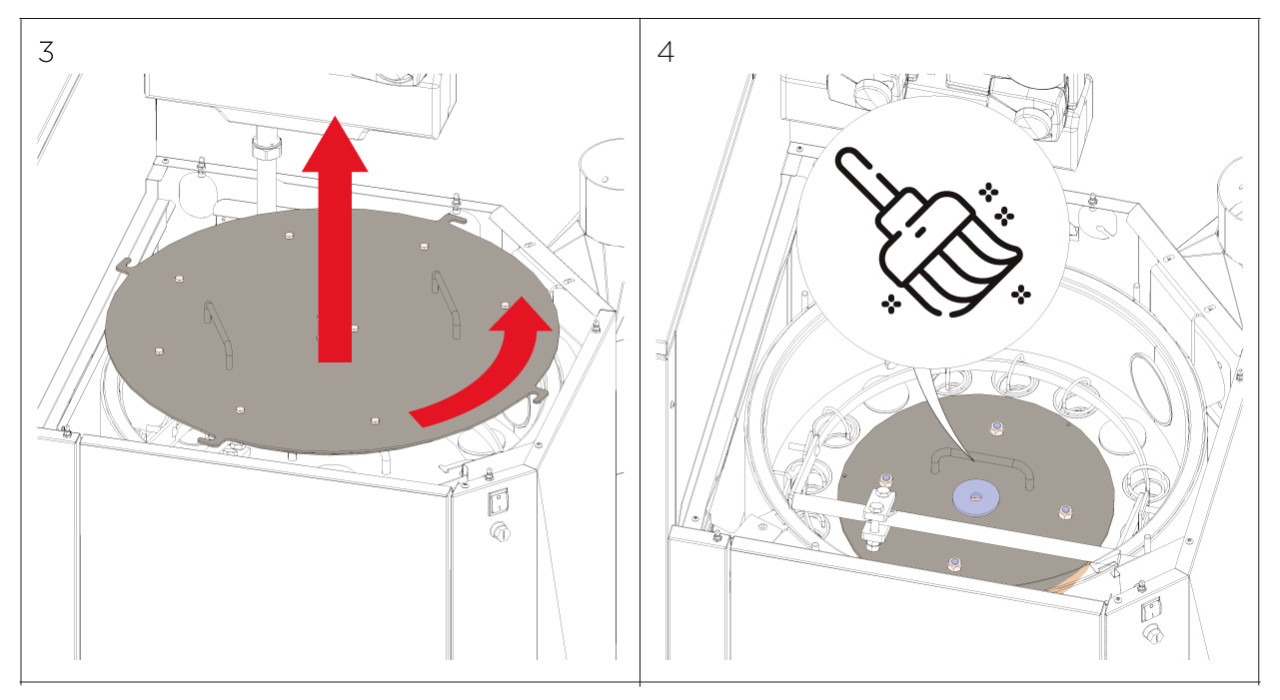 3

4