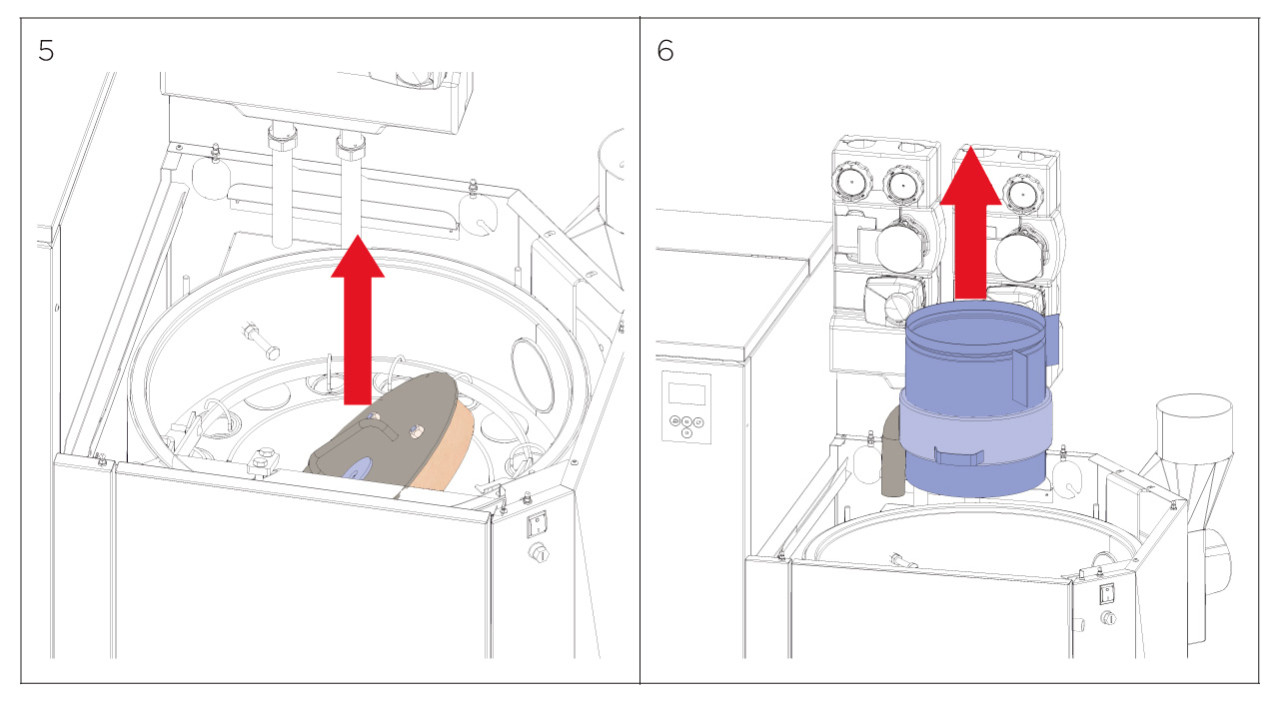 5

6