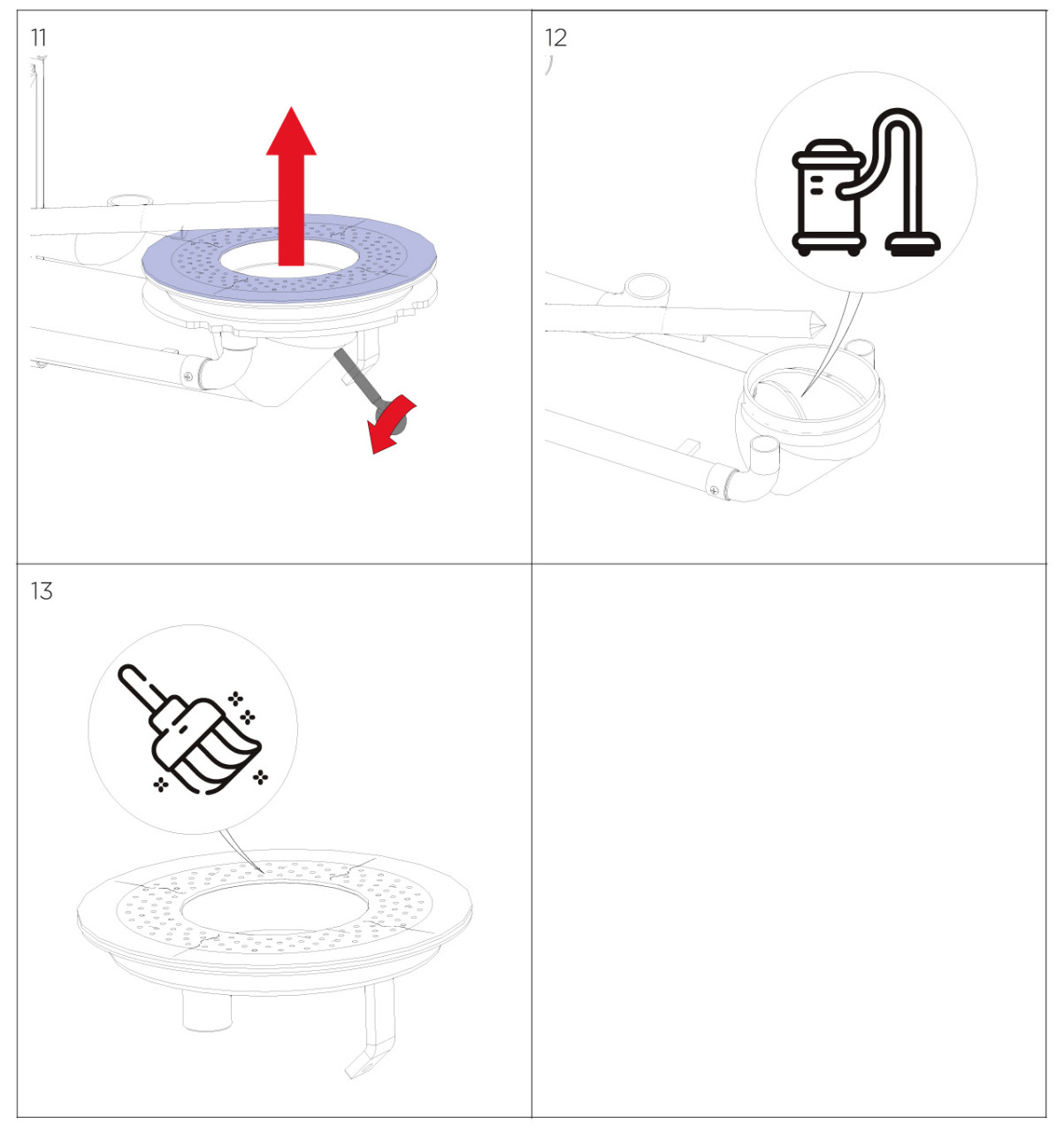 11

12

13