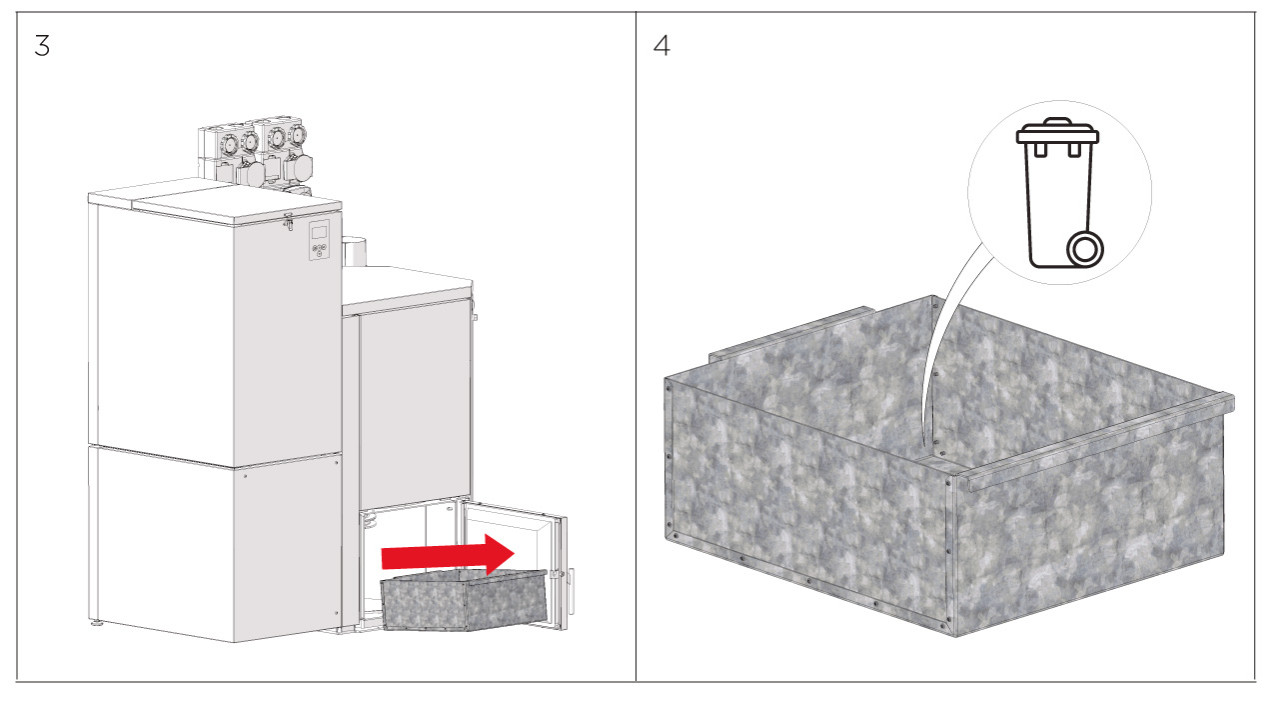 3

4